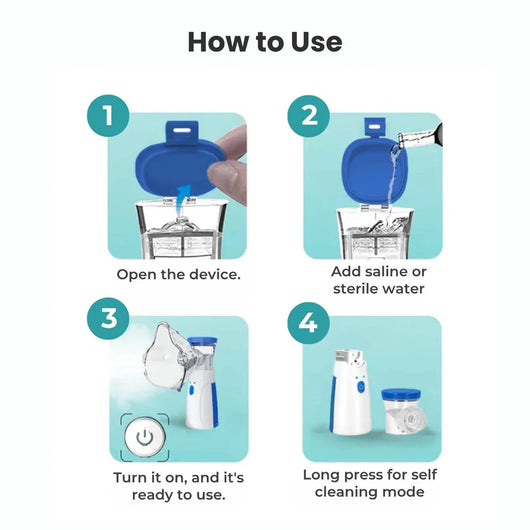 How to Use

1

Open the device.

2

Add saline or sterile water

3

Turn it on, and it's ready to use.

4

Long press for self cleaning mode